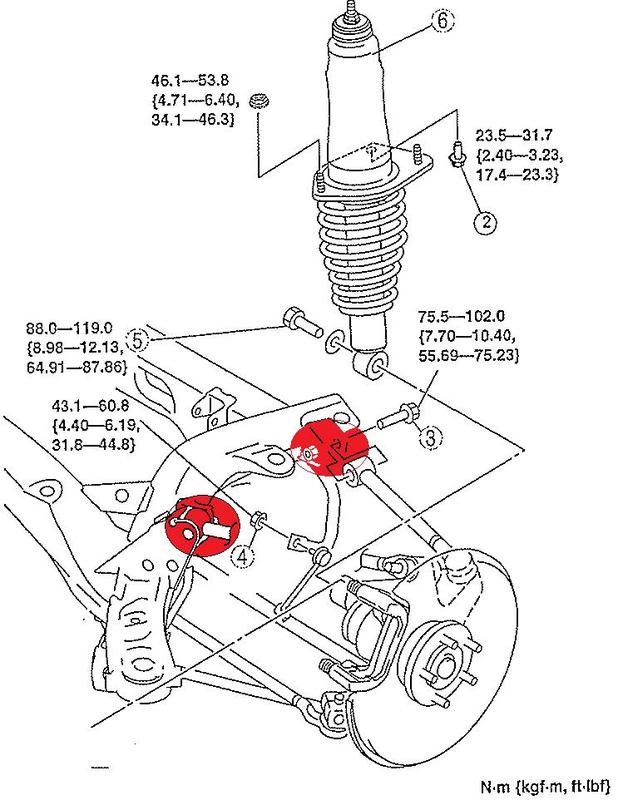 6

46.1—53.8 {4.71—6.40, 34.1—46.3}

23.5—31.7 {2.40—3.23, 17.4—23.3}

2

88.0—119.0 {8.98—12.13, 64.91—87.86}

5

75.5—102.0 {7.70—10.40, 55.69—75.23}

43.1—60.8 {4.40—6.19, 31.8—44.8}

3

4

N·m {kgf·m, ft·lbf}